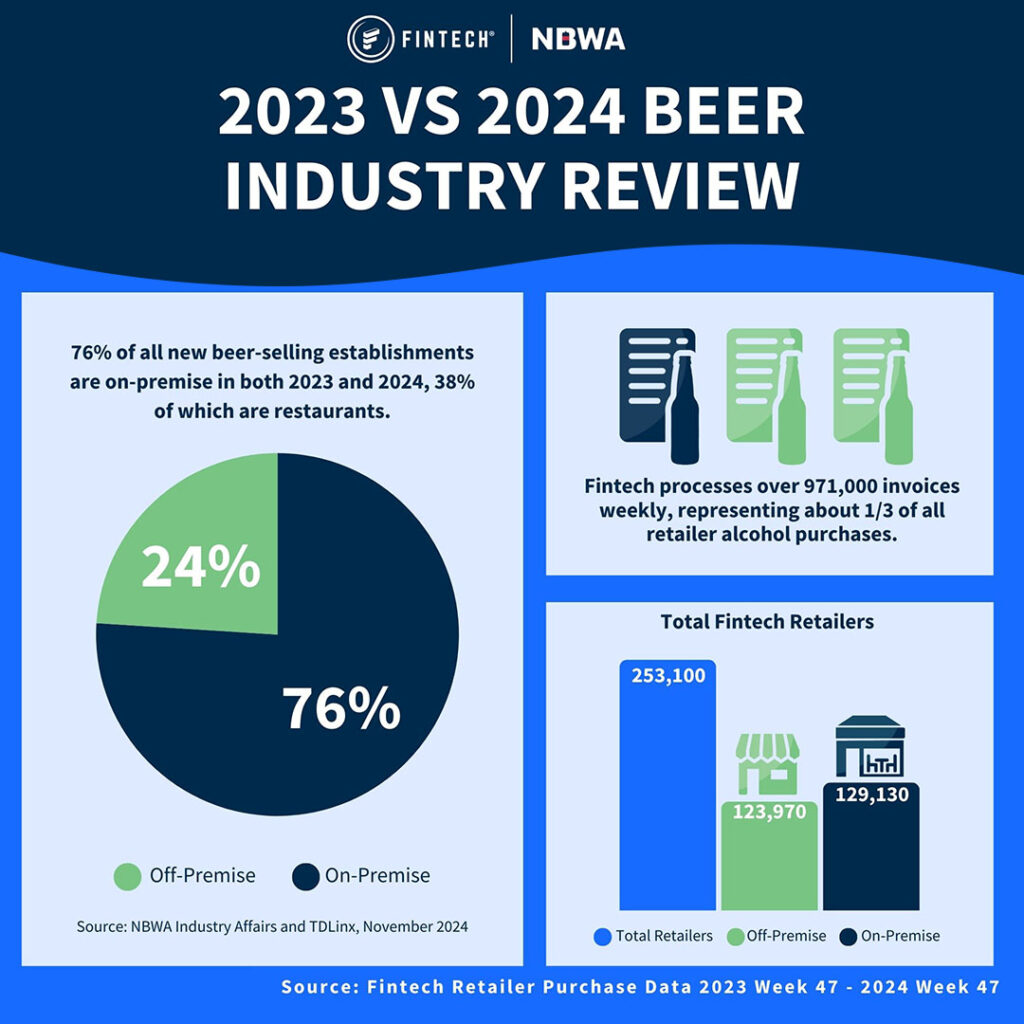 FINTECH® | NBWA

2023 VS 2024 BEER INDUSTRY REVIEW

76% of all new beer-selling establishments are on-premise in both 2023 and 2024, 38% of which are restaurants.

24%

76%

Off-Premise On-Premise

Source: NBWA Industry Affairs and TDLinx, November 2024

Fintech processes over 971,000 invoices weekly, representing about 1/3 of all retailer alcohol purchases.

Total Fintech Retailers

253,100

123,970

129,130

Total Retailers Off-Premise On-Premise

Source: Fintech Retailer Purchase Data 2023 Week 47 - 2024 Week 47